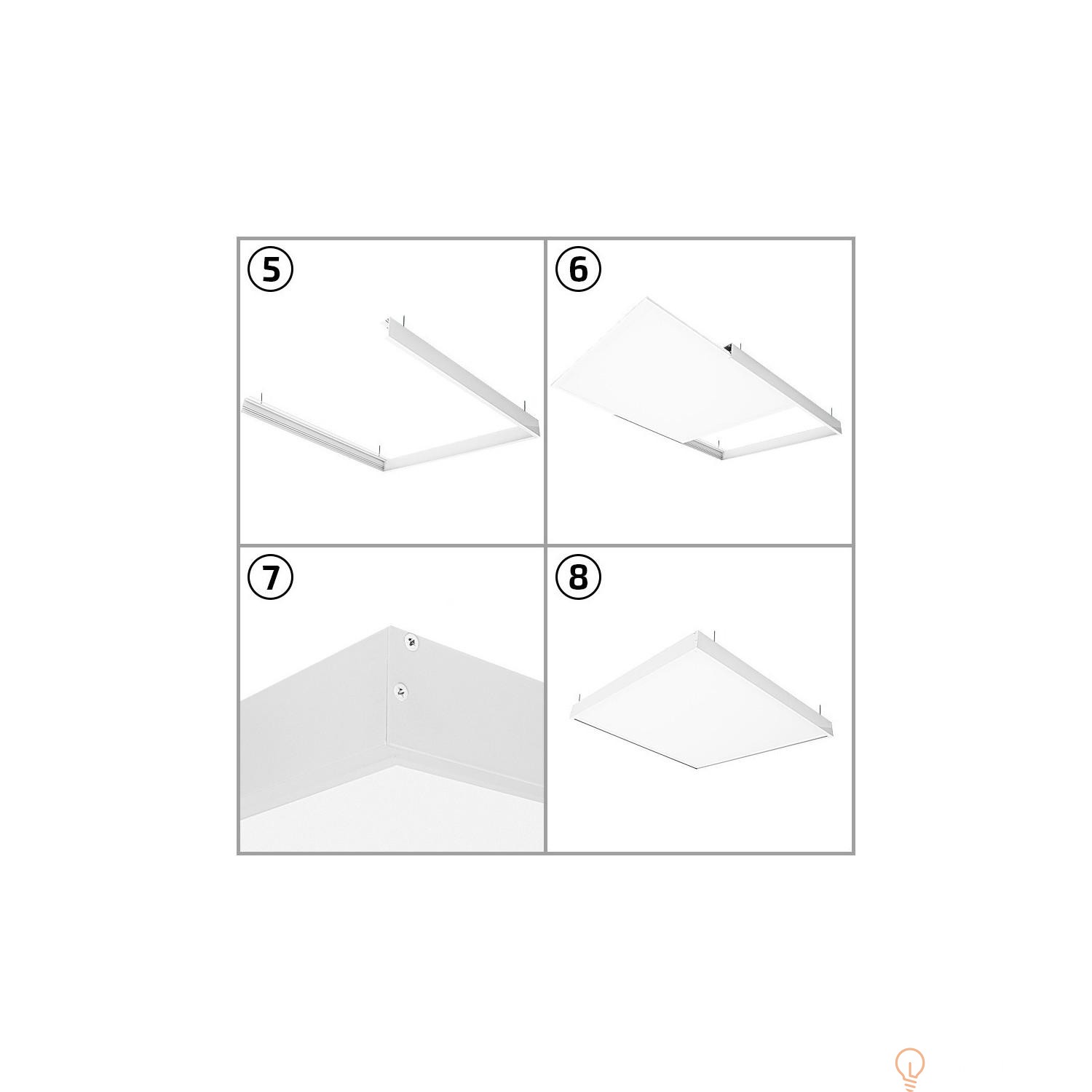 5

6

7

8