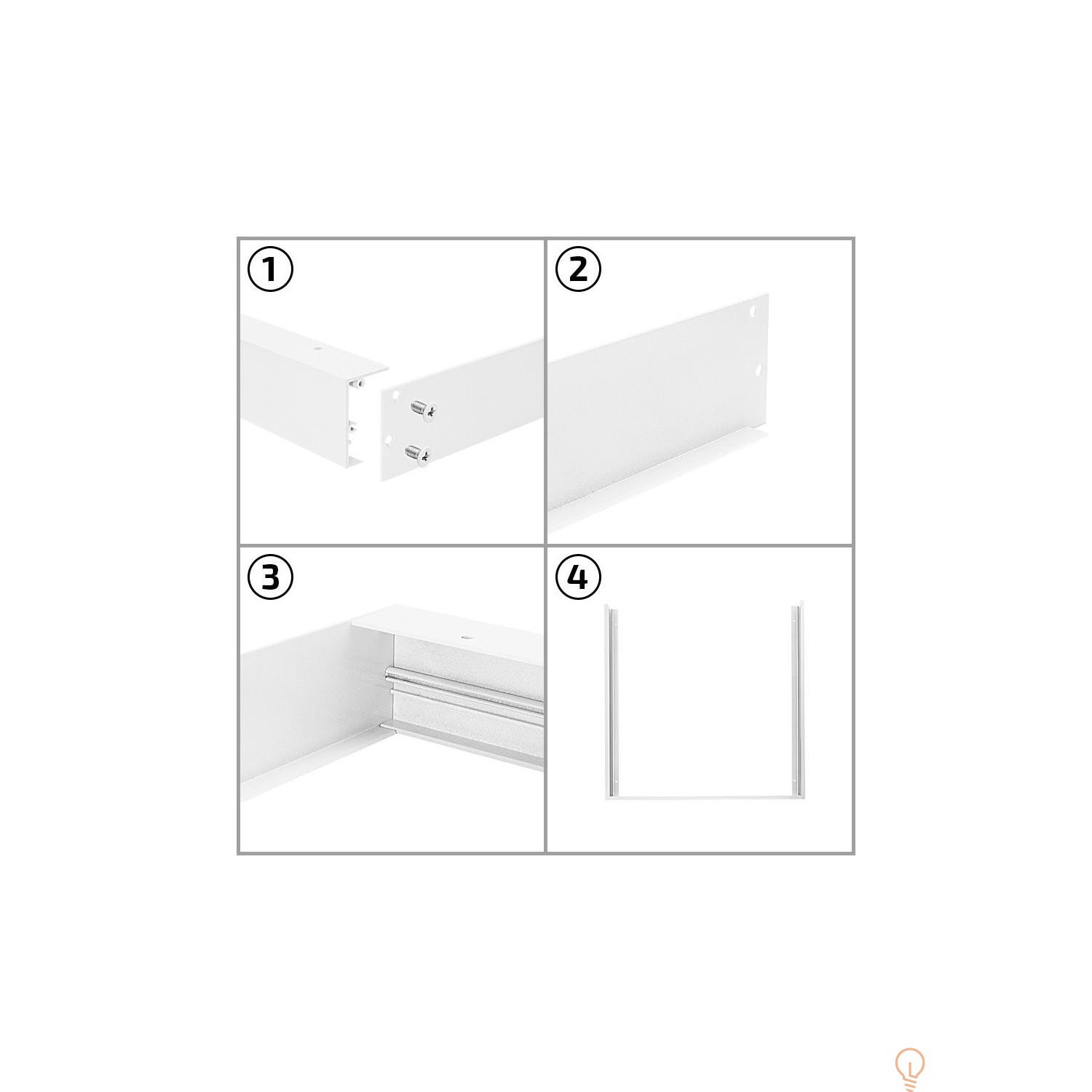 1

2

3

4